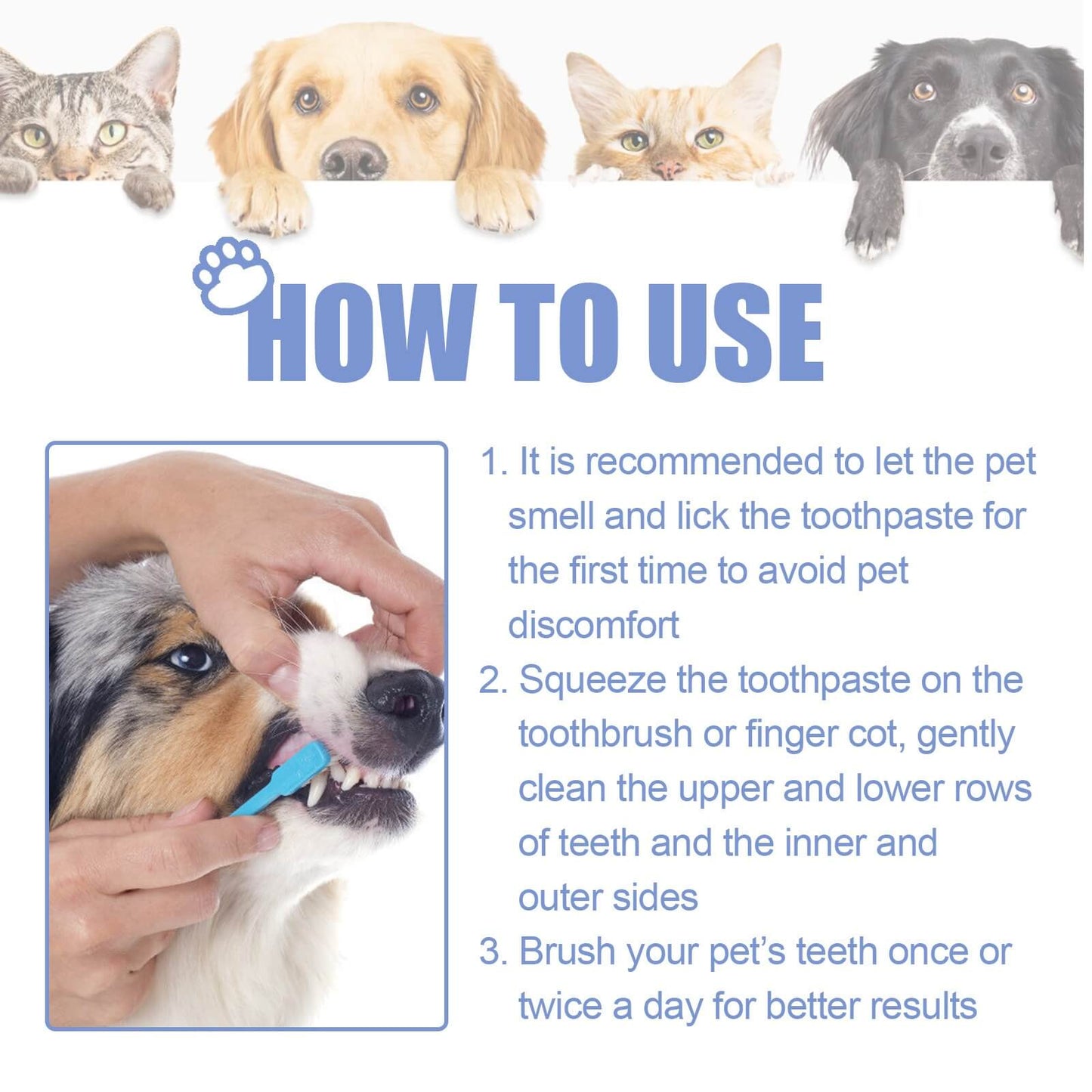 HOW TO USE

1. It is recommended to let the pet smell and lick the toothpaste for the first time to avoid pet discomfort

2. Squeeze the toothpaste on the toothbrush or finger cot, gently clean the upper and lower rows of teeth and the inner and outer sides

3. Brush your pet's teeth once or twice a day for better results