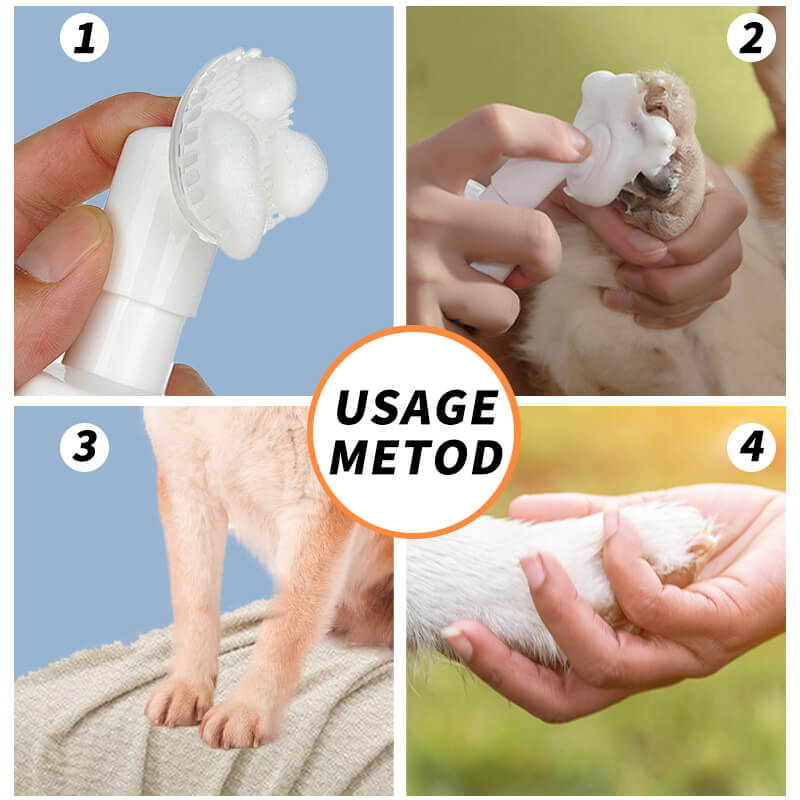 1

2

USAGE METOD

3

4