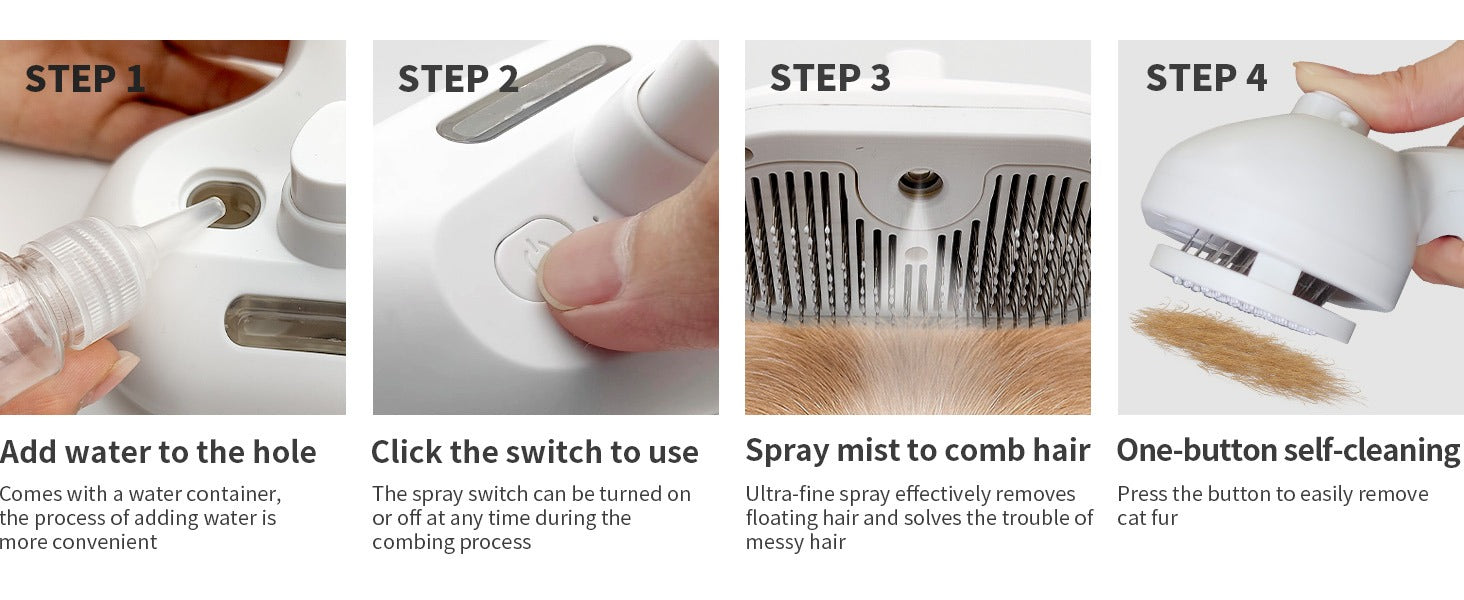 STEP 1

Add water to the hole

Comes with a water container, the process of adding water is more convenient

STEP 2

Click the switch to use

The spray switch can be turned on or off at any time during the combing process

STEP 3

Spray mist to comb hair

Ultra-fine spray effectively removes floating hair and solves the trouble of messy hair

STEP 4

One-button self-cleaning

Press the button to easily remove cat fur