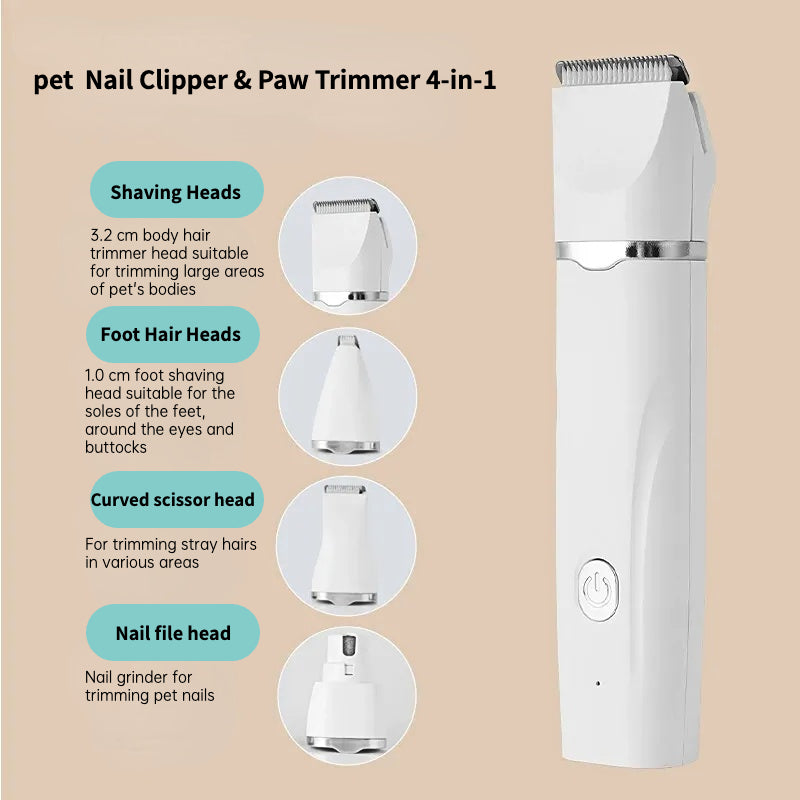 pet Nail Clipper & Paw Trimmer 4-in-1

Shaving Heads

3.2 cm body hair trimmer head suitable for trimming large areas of pet's bodies

Foot Hair Heads

1.0 cm foot shaving head suitable for the soles of the feet, around the eyes and buttocks

Curved scissor head

For trimming stray hairs in various areas

Nail file head

Nail grinder for trimming pet nails