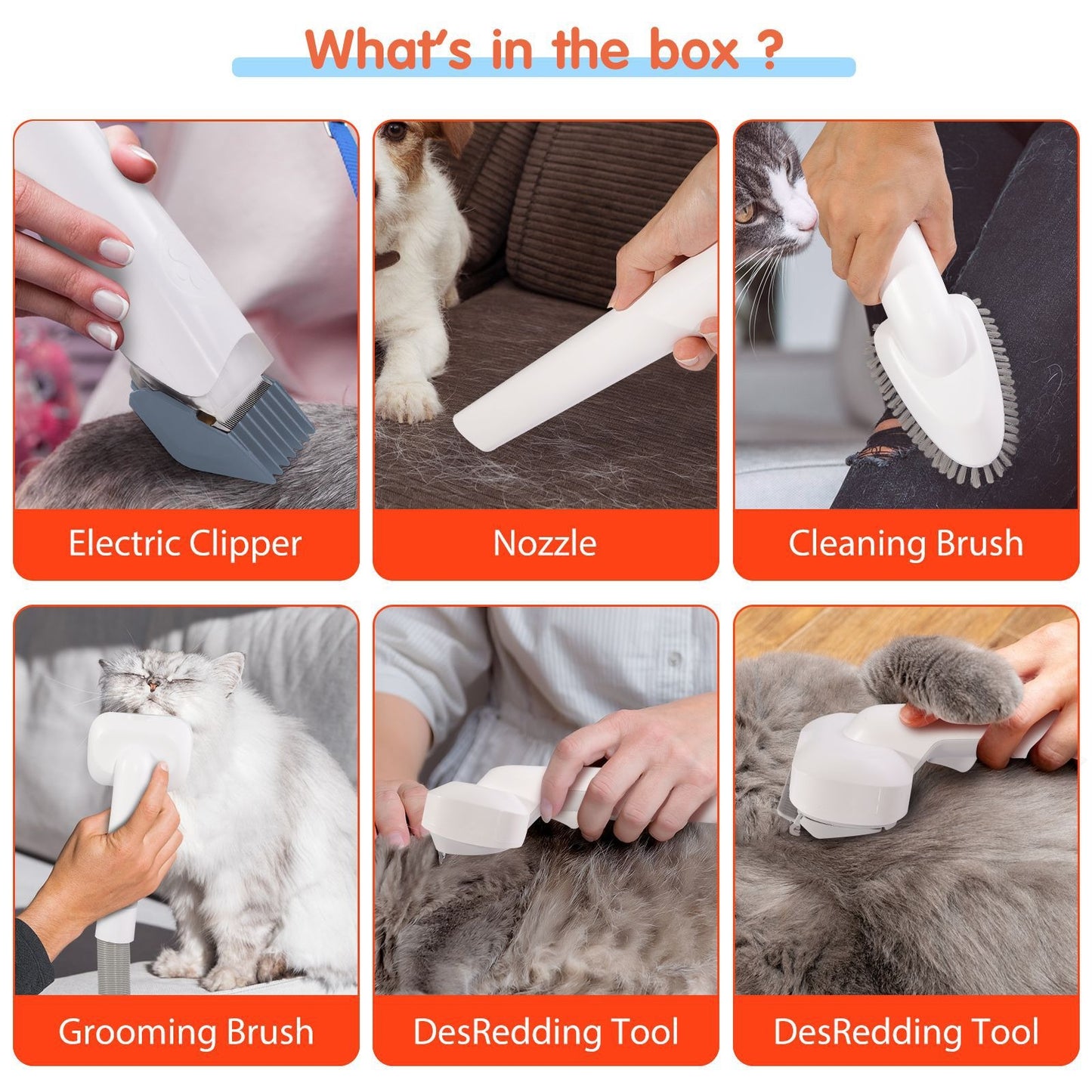 What's in the box ?

Electric Clipper

Nozzle

Cleaning Brush

Grooming Brush

DesRedding Tool

DesRedding Tool